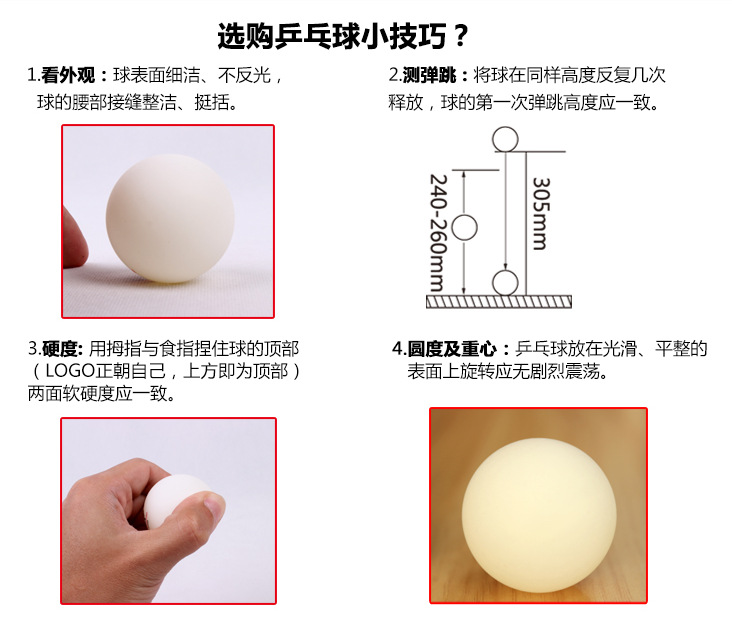 选购乒乓球小技巧？

1.看外观：球表面细洁、不反光，球的腰部接缝整洁、挺括。

2.测弹跳：将球在同样高度反复几次释放，球的第一次弹跳高度应一致。

240-260mm

305mm

3.硬度: 用拇指与食指捏住球的顶部（LOGO正朝自己，上方即为顶部）两面软硬度应一致。

4.圆度及重心：乒乓球放在光滑、平整的表面上旋转应无剧烈震荡。