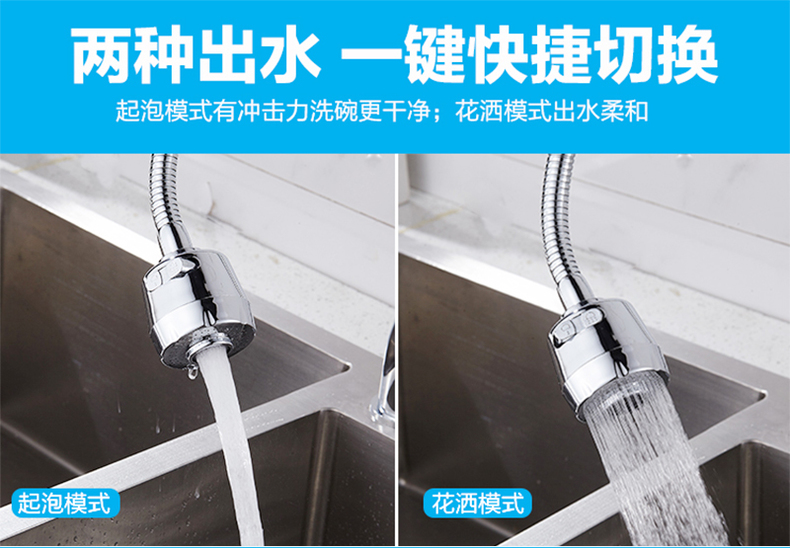 两种出水 一键快捷切换

起泡模式有冲击力洗碗更干净；花洒模式出水柔和

起泡模式

花洒模式