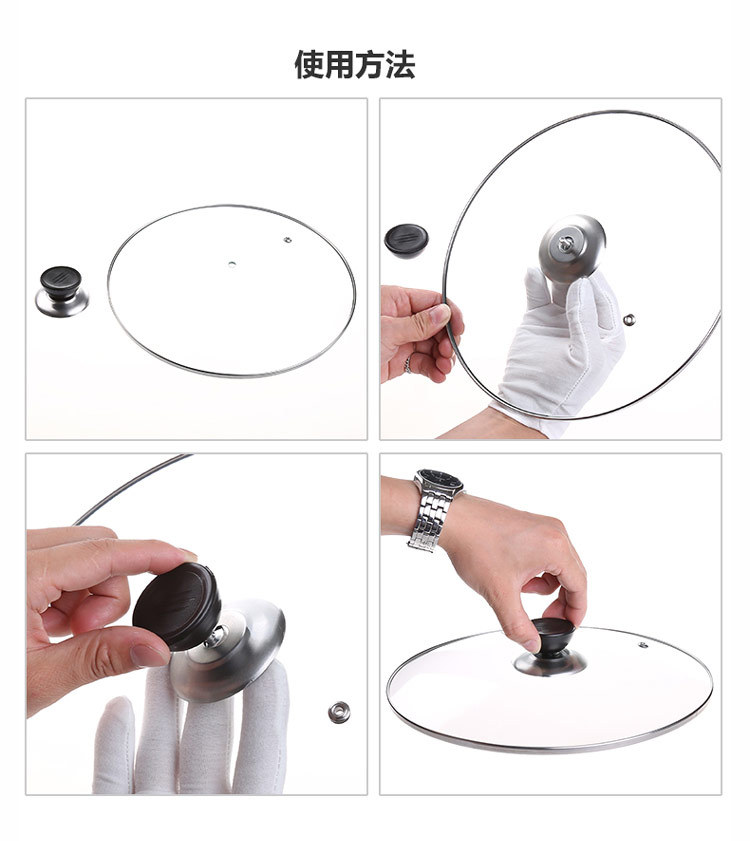 使用方法